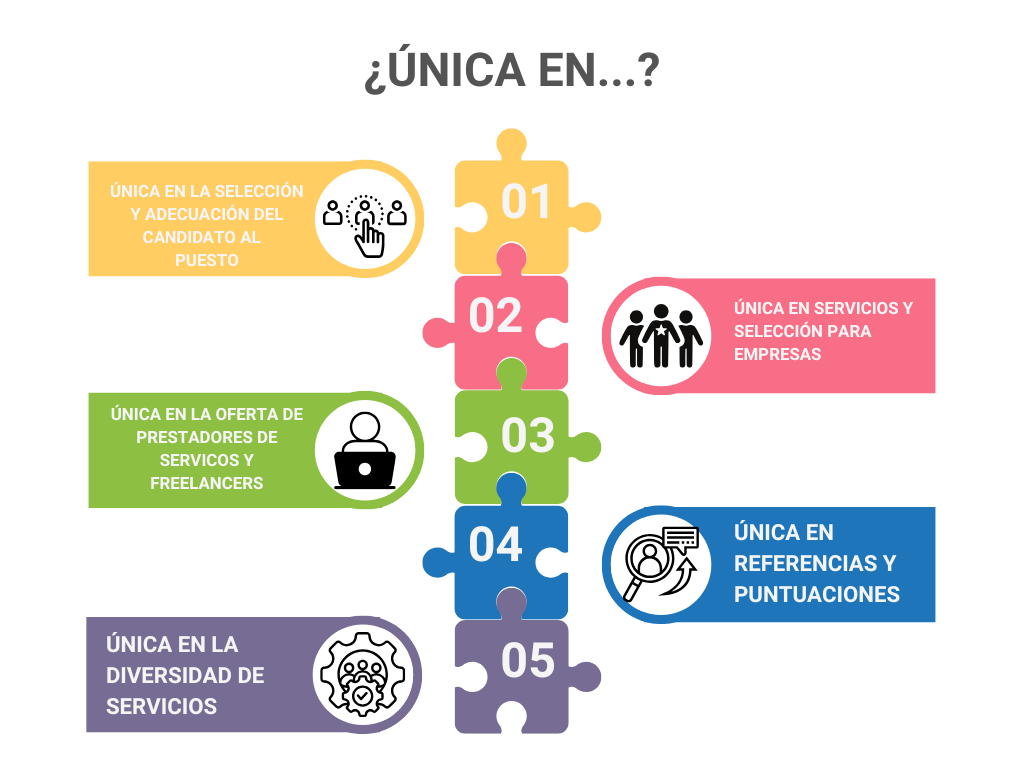 ¿ÚNICA EN...?

ÚNICA EN LA SELECCIÓN Y ADECUACIÓN DEL CANDIDATO AL PUESTO

01

02

ÚNICA EN SERVICIOS Y SELECCIÓN PARA EMPRESAS

ÚNICA EN LA OFERTA DE PRESTADORES DE SERVICOS Y FREELANCERS

03

04

ÚNICA EN REFERENCIAS Y PUNTUACIONES

ÚNICA EN LA DIVERSIDAD DE SERVICIOS

05